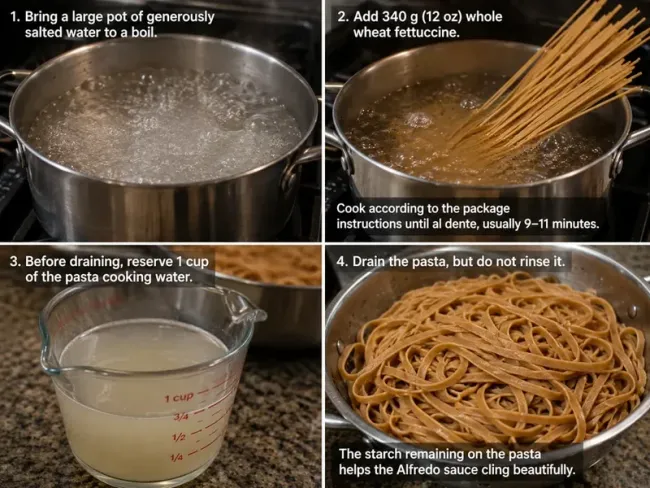 1. Bring a large pot of generously salted water to a boil.

2. Add 340 g (12 oz) whole wheat fettuccine.

Cook according to the package instructions until al dente, usually 9–11 minutes.

3. Before draining, reserve 1 cup of the pasta cooking water.

1 cup
3/4
1/2
1/4

4. Drain the pasta, but do not rinse it.

The starch remaining on the pasta helps the Alfredo sauce cling beautifully.